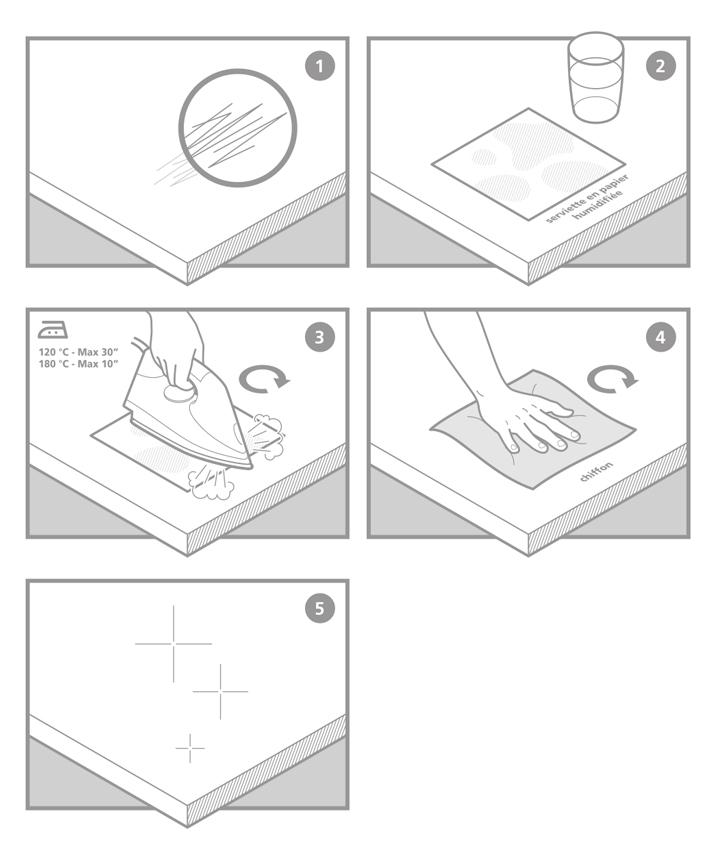 1

2

serviette en papier humidifiée

3

120 °C - Max 30"
180 °C - Max 10"

4

chiffon

5